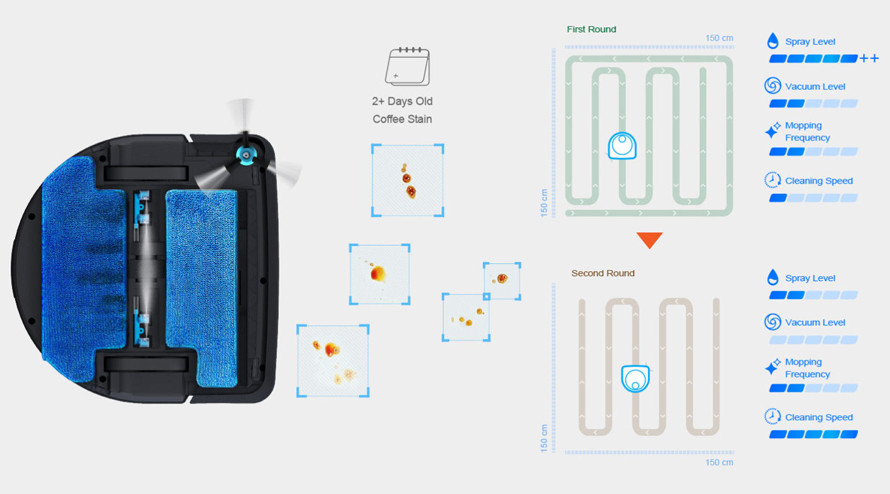 2+ Days Old
Coffee Stain

First Round

150 cm

150 cm

Spray Level
++

Vacuum Level

Mopping Frequency

Cleaning Speed

Second Round

150 cm

150 cm

Spray Level

Vacuum Level

Mopping Frequency

Cleaning Speed